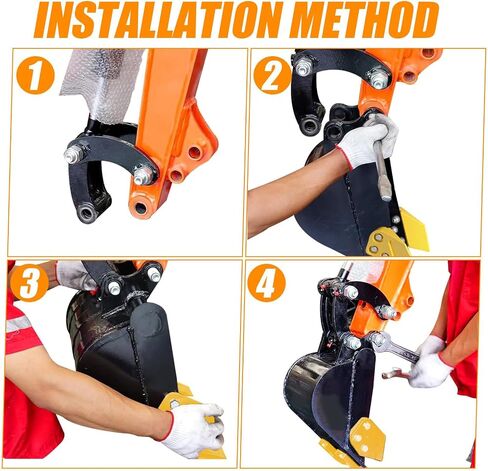 INSTALLATION METHOD

1

2

3

4