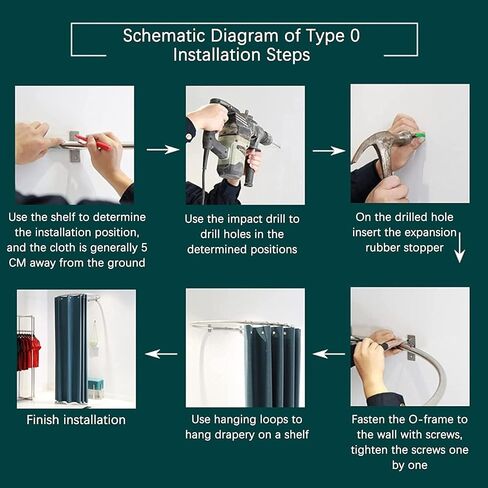 Schematic Diagram of Type 0 Installation Steps

Use the shelf to determine the installation position, and the cloth is generally 5 CM away from the ground

Use the impact drill to drill holes in the determined positions

On the drilled hole insert the expansion rubber stopper

Fasten the O-frame to the wall with screws, tighten the screws one by one

Use hanging loops to hang drapery on a shelf

Finish installation