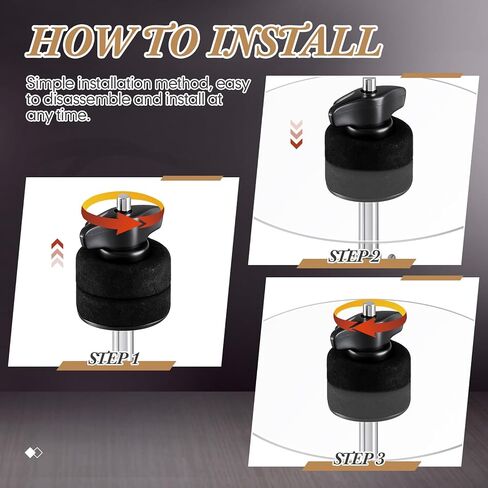 HOW TO INSTALL

Simple installation method, easy to disassemble and install at any time.

STEP 1

STEP 2

STEP 3