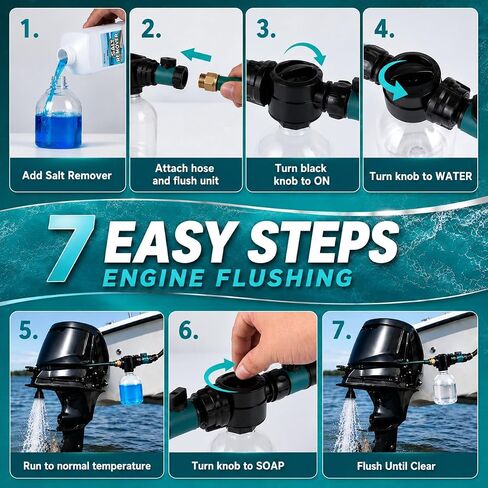 1.

SALT REMOVER

Add Salt Remover

2.

Attach hose and flush unit

3.

Turn black knob to ON

4.

Turn knob to WATER

7 EASY STEPS

ENGINE FLUSHING

5.

Run to normal temperature

6.

Turn knob to SOAP

7.

Flush Until Clear