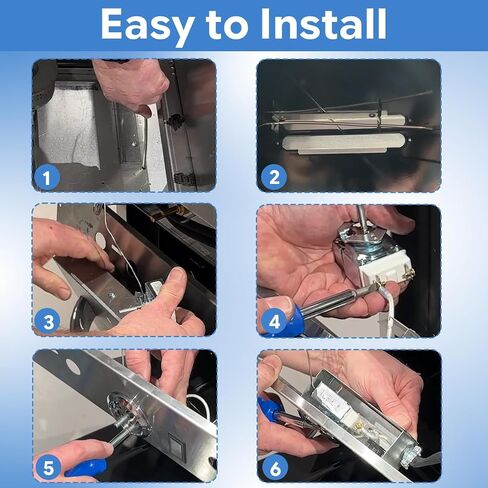 Easy to Install

1

2

3

4

5

6