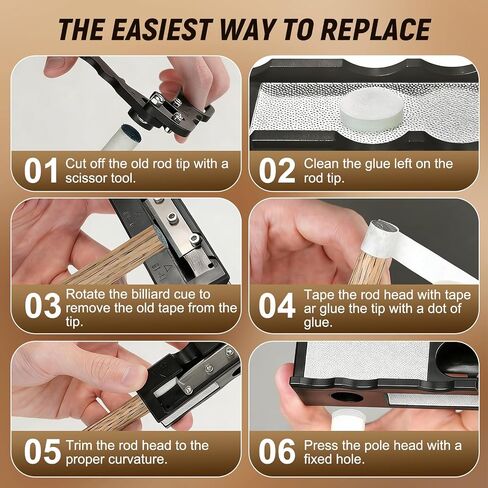 THE EASIEST WAY TO REPLACE

01 Cut off the old rod tip with a scissor tool.

02 Clean the glue left on the rod tip.

03 Rotate the billiard cue to remove the old tape from the tip.

04 Tape the rod head with tape ar glue the tip with a dot of glue.

05 Trim the rod head to the proper curvature.

06 Press the pole head with a fixed hole.