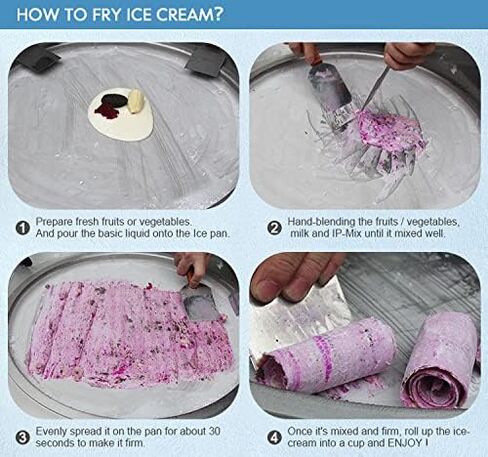 HOW TO FRY ICE CREAM?

1 Prepare fresh fruits or vegetables. And pour the basic liquid onto the Ice pan.

2 Hand-blending the fruits / vegetables, milk and IP-Mix until it mixed well.

3 Evenly spread it on the pan for about 30 seconds to make it firm.

4 Once it's mixed and firm, roll up the ice-cream into a cup and ENJOY !