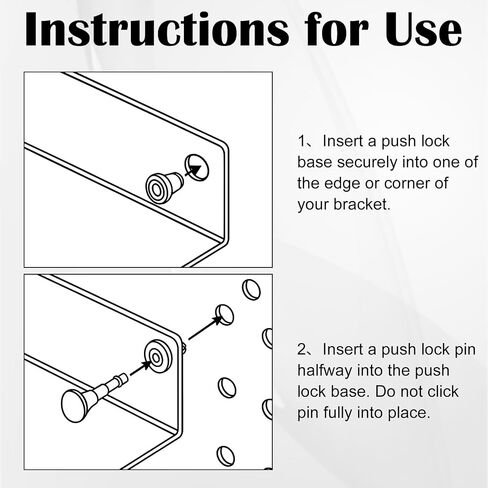 Instructions for Use

1、Insert a push lock base securely into one of the edge or corner of your bracket.

2、Insert a push lock pin halfway into the push lock base. Do not click pin fully into place.