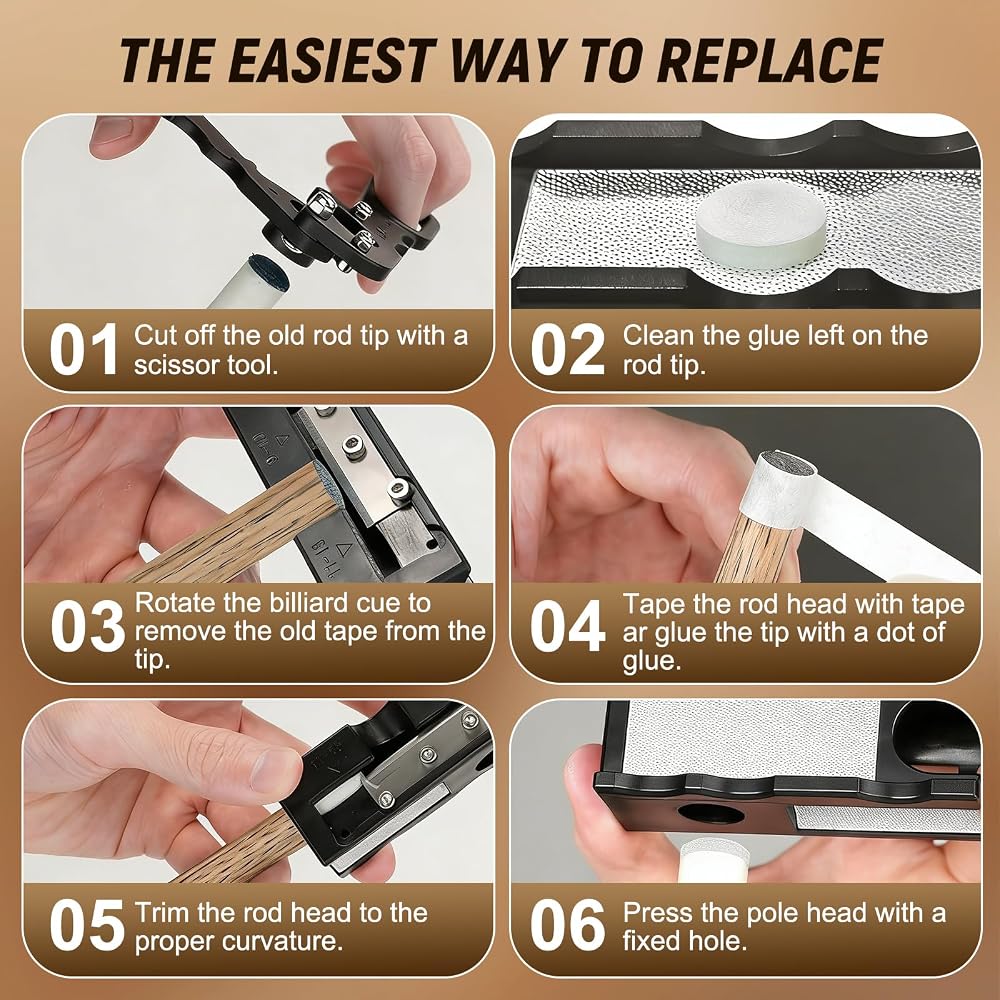 THE EASIEST WAY TO REPLACE

01 Cut off the old rod tip with a scissor tool.

02 Clean the glue left on the rod tip.

03 Rotate the billiard cue to remove the old tape from the tip.

04 Tape the rod head with tape ar glue the tip with a dot of glue.

05 Trim the rod head to the proper curvature.

06 Press the pole head with a fixed hole.