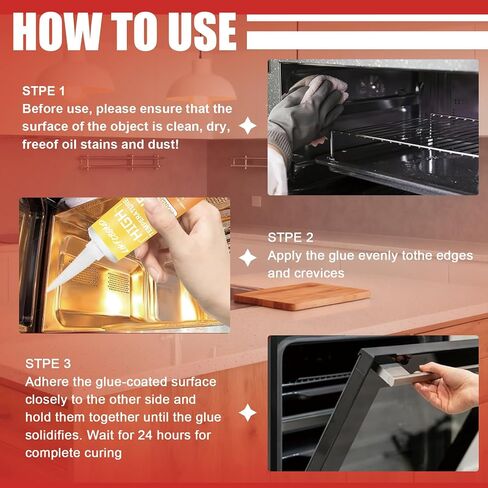 HOW TO USE

STPE 1
Before use, please ensure that the surface of the object is clean, dry, freeof oil stains and dust!

HIGH
TEMPERATURE

STPE 2
Apply the glue evenly tothe edges and crevices

STPE 3
Adhere the glue-coated surface closely to the other side and hold them together until the glue solidifies. Wait for 24 hours for complete curing