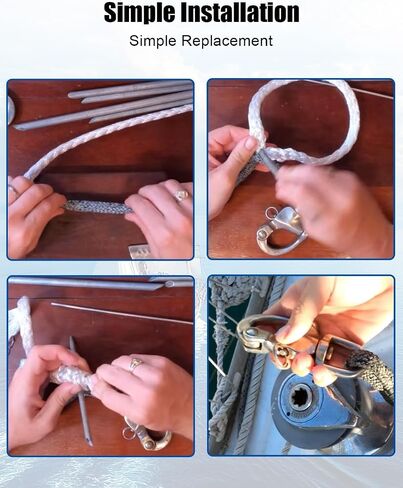 Simple Installation

Simple Replacement