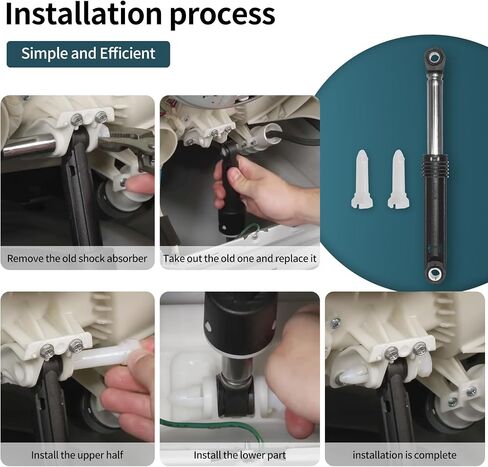 Installation process

Simple and Efficient

Remove the old shock absorber

Take out the old one and replace it

Install the upper half

Install the lower part

installation is complete