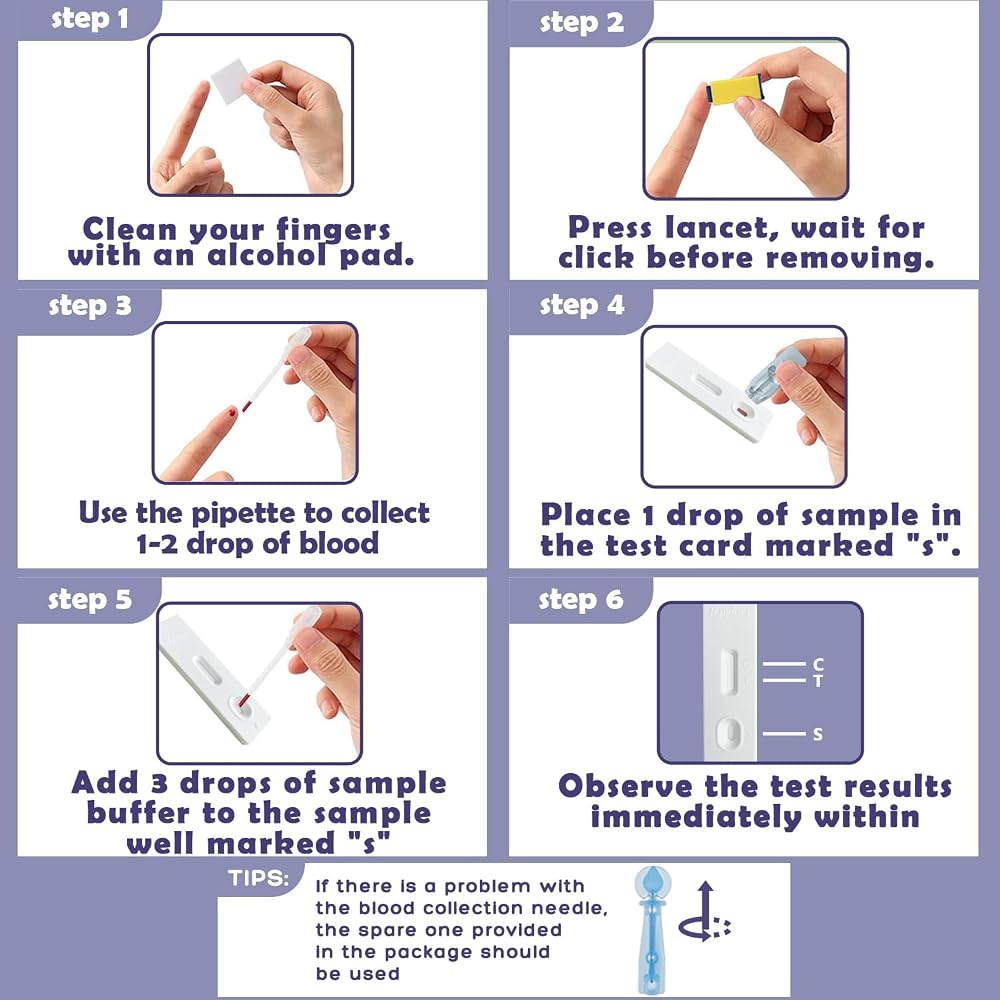 step 1

Clean your fingers with an alcohol pad.

step 2

Press lancet, wait for click before removing.

step 3

Use the pipette to collect 1-2 drop of blood

step 4

Place 1 drop of sample in the test card marked "s".

step 5

Add 3 drops of sample buffer to the sample well marked "s"

step 6

C
T
S

Observe the test results immediately within

TIPS: If there is a problem with the blood collection needle, the spare one provided in the package should be used