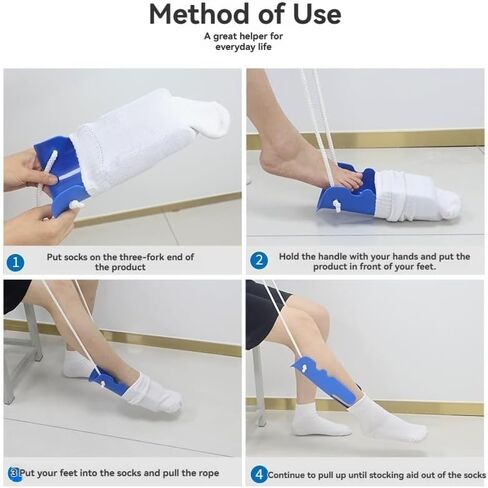 Method of Use

A great helper for everyday life

1 Put socks on the three-fork end of the product

2 Hold the handle with your hands and put the product in front of your feet.

3 Put your feet into the socks and pull the rope

4 Continue to pull up until stocking aid out of the socks