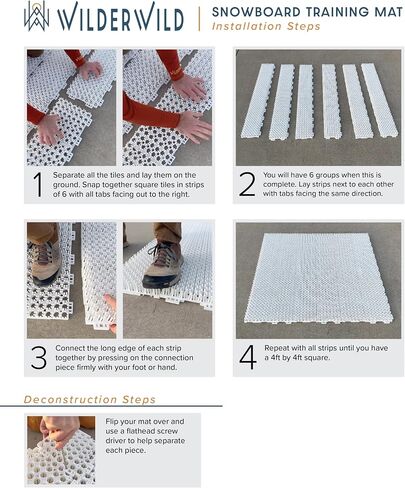 WILDERWILD

SNOWBOARD TRAINING MAT
Installation Steps

1 Separate all the tiles and lay them on the ground. Snap together square tiles in strips of 6 with all tabs facing out to the right.

2 You will have 6 groups when this is complete. Lay strips next to each other with tabs facing the same direction.

3 Connect the long edge of each strip together by pressing on the connection piece firmly with your foot or hand.

4 Repeat with all strips until you have a 4ft by 4ft square.

Deconstruction Steps

Flip your mat over and use a flathead screw driver to help separate each piece.