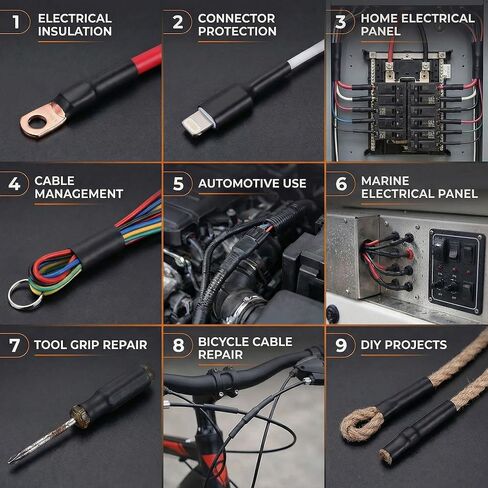 1 ELECTRICAL INSULATION

2 CONNECTOR PROTECTION

3 HOME ELECTRICAL PANEL

4 CABLE MANAGEMENT

5 AUTOMOTIVE USE

6 MARINE ELECTRICAL PANEL

7 TOOL GRIP REPAIR

8 BICYCLE CABLE REPAIR

9 DIY PROJECTS