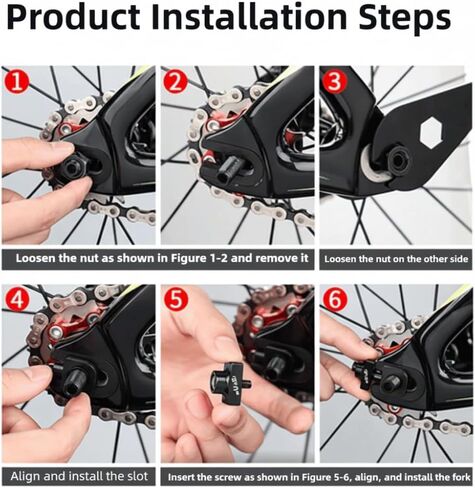 Product Installation Steps

1

2

3

Loosen the nut as shown in Figure 1-2 and remove it

Loosen the nut on the other side

4

5

6

Align and install the slot

Insert the screw as shown in Figure 5-6, align, and install the fork