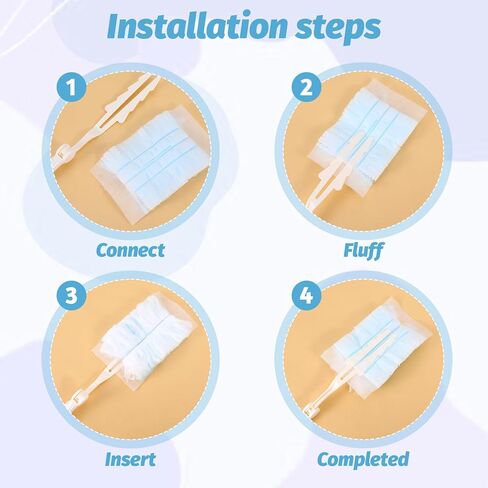 Installation steps

1
Connect

2
Fluff

3
Insert

4
Completed