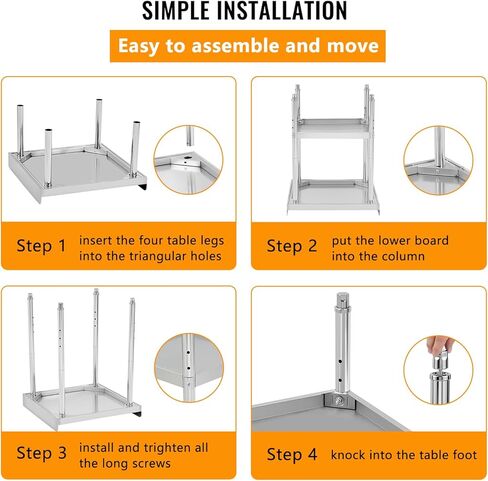 SIMPLE INSTALLATION

Easy to assemble and move

Step 1 insert the four table legs into the triangular holes

Step 2 put the lower board into the column

Step 3 install and trighten all the long screws

Step 4 knock into the table foot