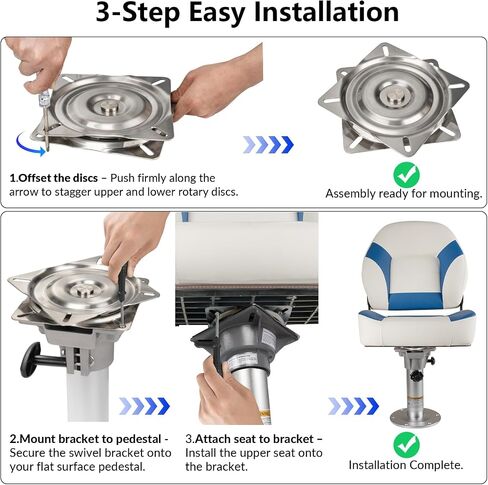 3-Step Easy Installation

1.Offset the discs – Push firmly along the arrow to stagger upper and lower rotary discs.

Assembly ready for mounting.

2.Mount bracket to pedestal - Secure the swivel bracket onto your flat surface pedestal.

3.Attach seat to bracket – Install the upper seat onto the bracket.

Installation Complete.