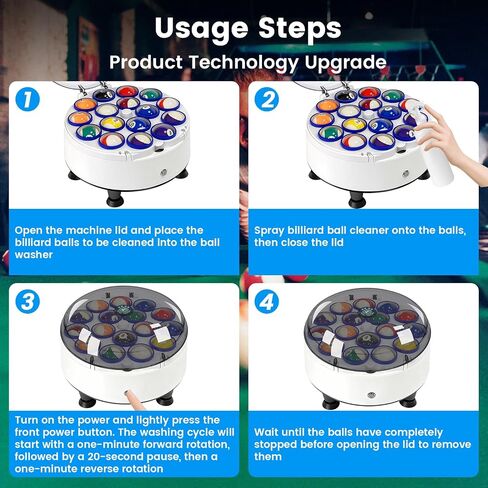 Usage Steps

Product Technology Upgrade

1

Open the machine lid and place the billiard balls to be cleaned into the ball washer

2

Spray billiard ball cleaner onto the balls, then close the lid

3

Turn on the power and lightly press the front power button. The washing cycle will start with a one-minute forward rotation, followed by a 20-second pause, then a one-minute reverse rotation

4

Wait until the balls have completely stopped before opening the lid to remove them