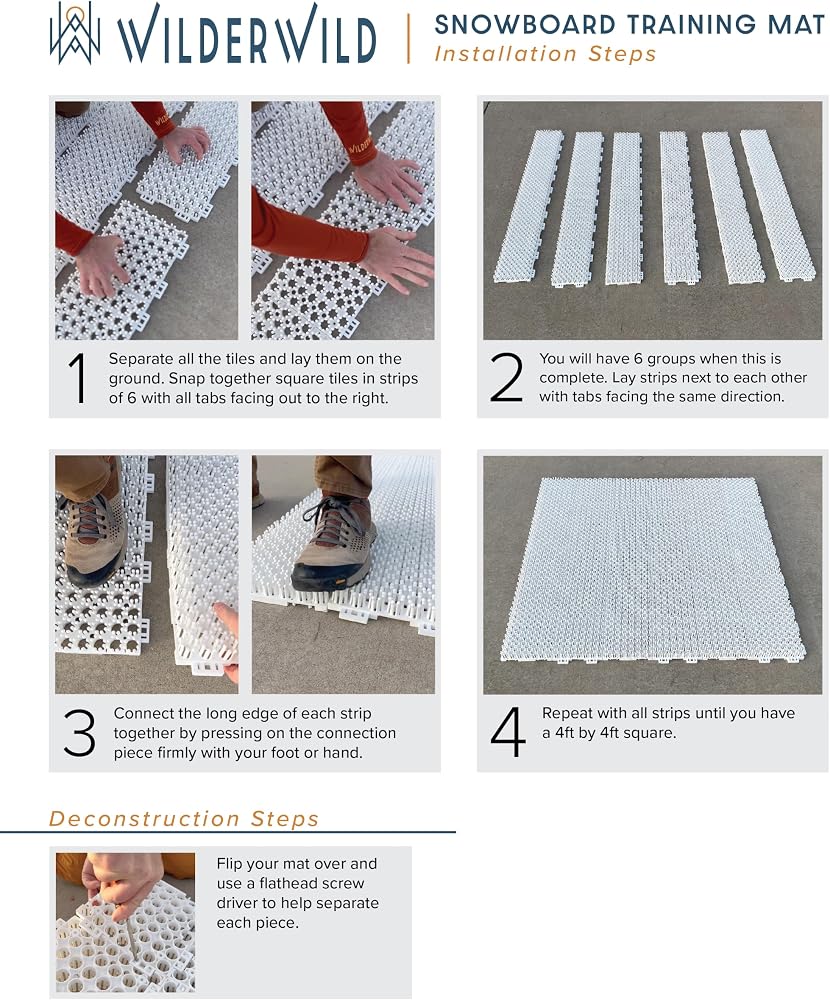 WILDERWILD

SNOWBOARD TRAINING MAT
Installation Steps

1 Separate all the tiles and lay them on the ground. Snap together square tiles in strips of 6 with all tabs facing out to the right.

2 You will have 6 groups when this is complete. Lay strips next to each other with tabs facing the same direction.

3 Connect the long edge of each strip together by pressing on the connection piece firmly with your foot or hand.

4 Repeat with all strips until you have a 4ft by 4ft square.

Deconstruction Steps

Flip your mat over and use a flathead screw driver to help separate each piece.