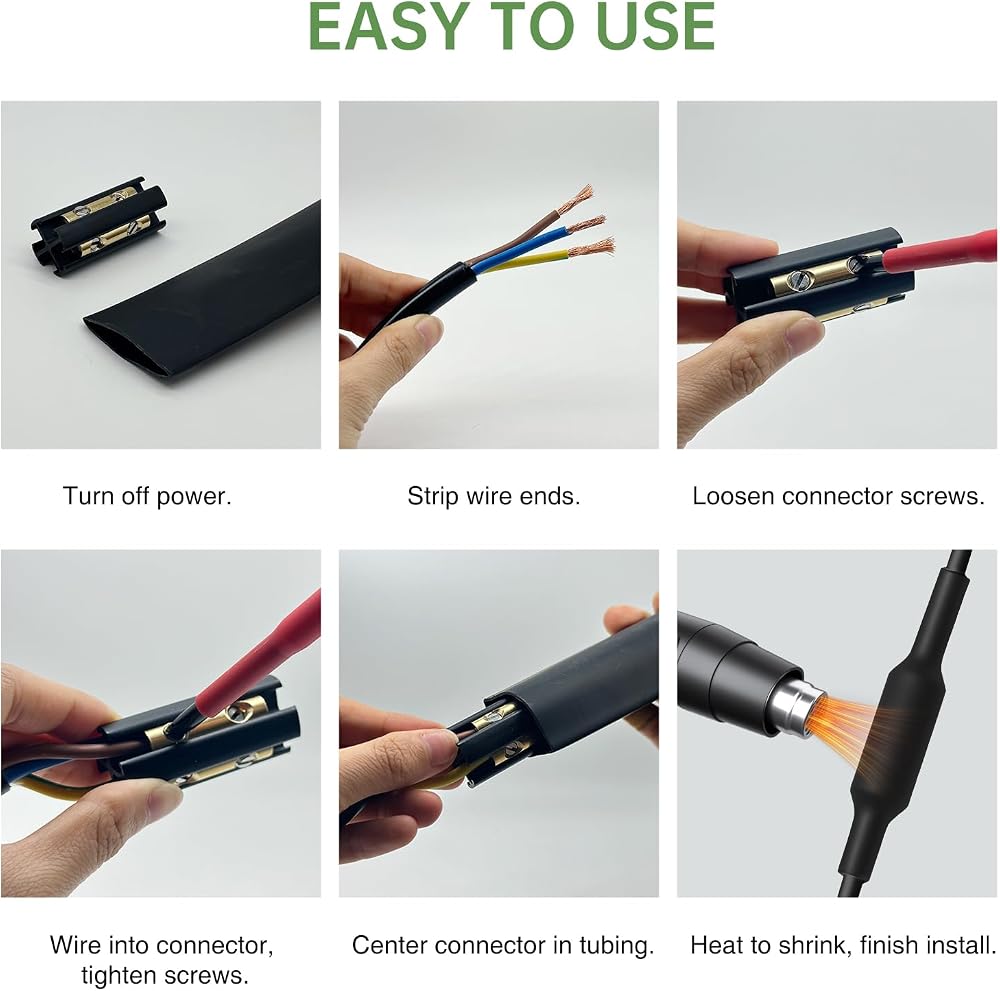 EASY TO USE

Turn off power.

Strip wire ends.

Loosen connector screws.

Wire into connector, tighten screws.

Center connector in tubing.

Heat to shrink, finish install.