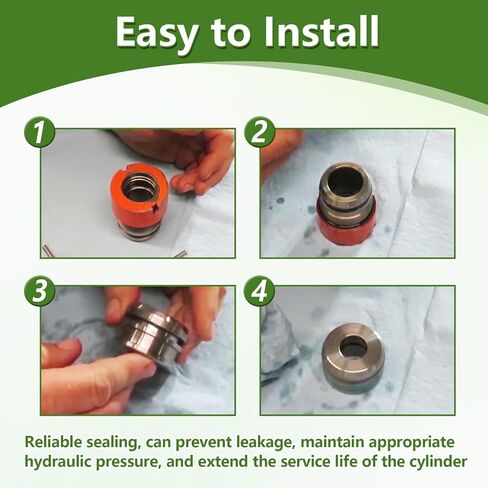 Easy to Install

1

2

3

4

Reliable sealing, can prevent leakage, maintain appropriate hydraulic pressure, and extend the service life of the cylinder