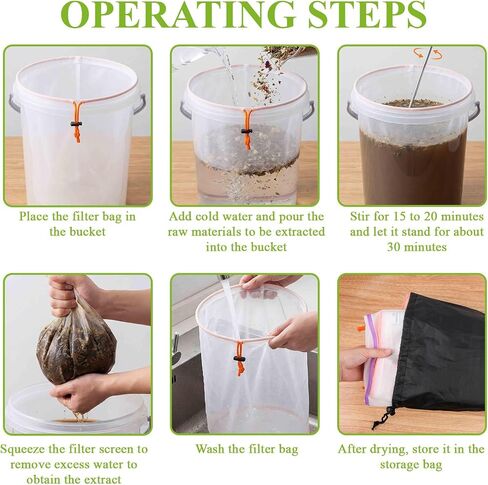 OPERATING STEPS

Place the filter bag in the bucket

Add cold water and pour the raw materials to be extracted into the bucket

Stir for 15 to 20 minutes and let it stand for about 30 minutes

Squeeze the filter screen to remove excess water to obtain the extract

Wash the filter bag

After drying, store it in the storage bag