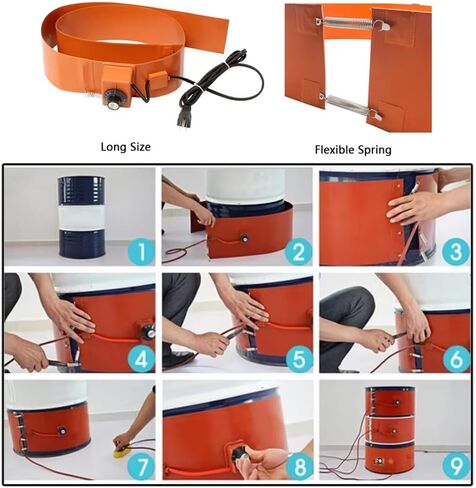 Long Size

Flexible Spring

1

2

3

4

5

6

7

8

9