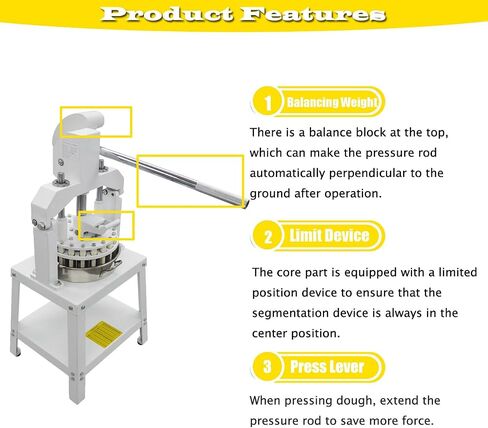 Product Features

1 Balancing Weight

There is a balance block at the top, which can make the pressure rod automatically perpendicular to the ground after operation.

2 Limit Device

The core part is equipped with a limited position device to ensure that the segmentation device is always in the center position.

3 Press Lever

When pressing dough, extend the pressure rod to save more force.