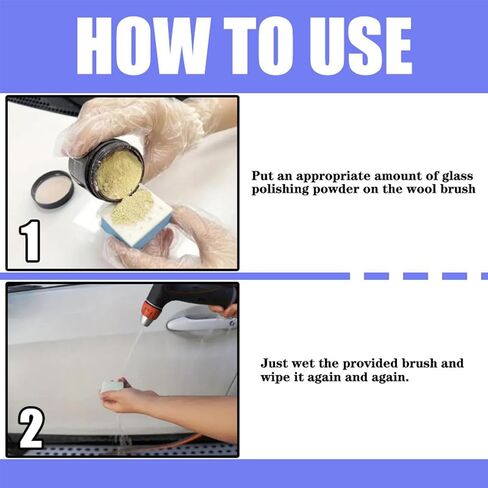 HOW TO USE

1

Put an appropriate amount of glass polishing powder on the wool brush

2

Just wet the provided brush and wipe it again and again.