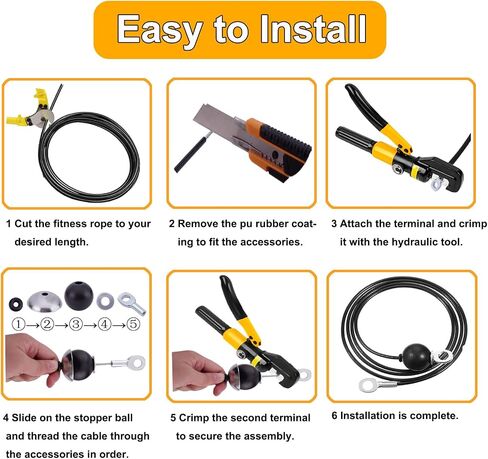 Easy to Install

1 Cut the fitness rope to your desired length.

2 Remove the pu rubber coating to fit the accessories.

3 Attach the terminal and crimp it with the hydraulic tool.

①→②→③→④→⑤

4 Slide on the stopper ball and thread the cable through the accessories in order.

5 Crimp the second terminal to secure the assembly.

6 Installation is complete.