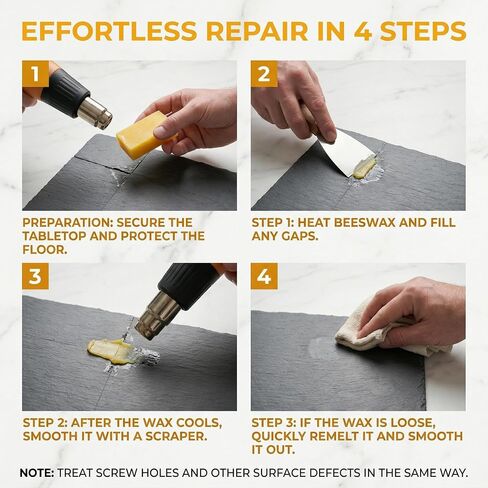 EFFORTLESS REPAIR IN 4 STEPS

1

PREPARATION: SECURE THE TABLETOP AND PROTECT THE FLOOR.

2

STEP 1: HEAT BEESWAX AND FILL ANY GAPS.

3

STEP 2: AFTER THE WAX COOLS, SMOOTH IT WITH A SCRAPER.

4

STEP 3: IF THE WAX IS LOOSE, QUICKLY REMELT IT AND SMOOTH IT OUT.

NOTE: TREAT SCREW HOLES AND OTHER SURFACE DEFECTS IN THE SAME WAY.