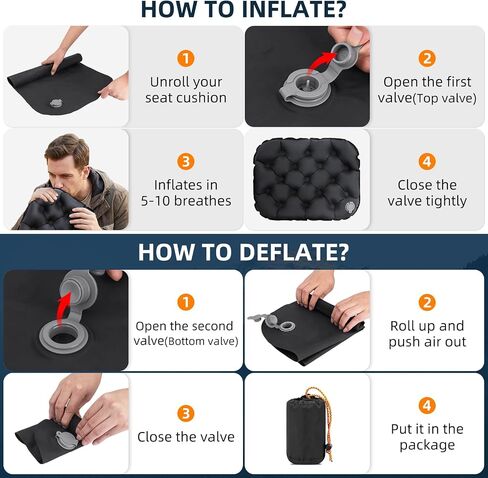 HOW TO INFLATE?

1
Unroll your seat cushion

2
Open the first valve(Top valve)

3
Inflates in 5-10 breathes

4
Close the valve tightly

HOW TO DEFLATE?

1
Open the second valve(Bottom valve)

2
Roll up and push air out

3
Close the valve

4
Put it in the package