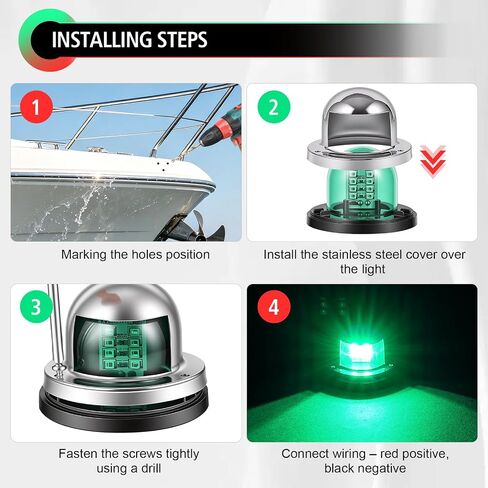 INSTALLING STEPS

1

Marking the holes position

2

Install the stainless steel cover over the light

3

Fasten the screws tightly using a drill

4

Connect wiring – red positive, black negative