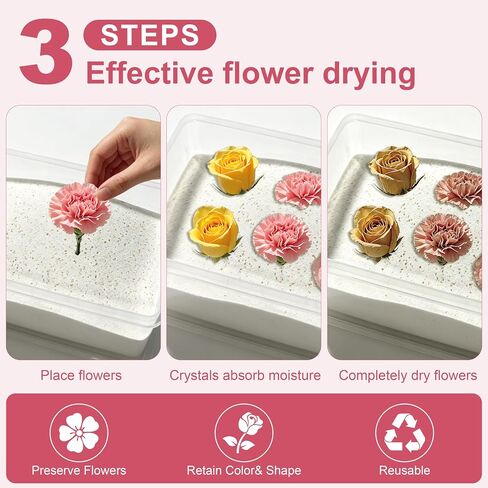 3 STEPS
Effective flower drying

Place flowers

Crystals absorb moisture

Completely dry flowers

Preserve Flowers

Retain Color& Shape

Reusable