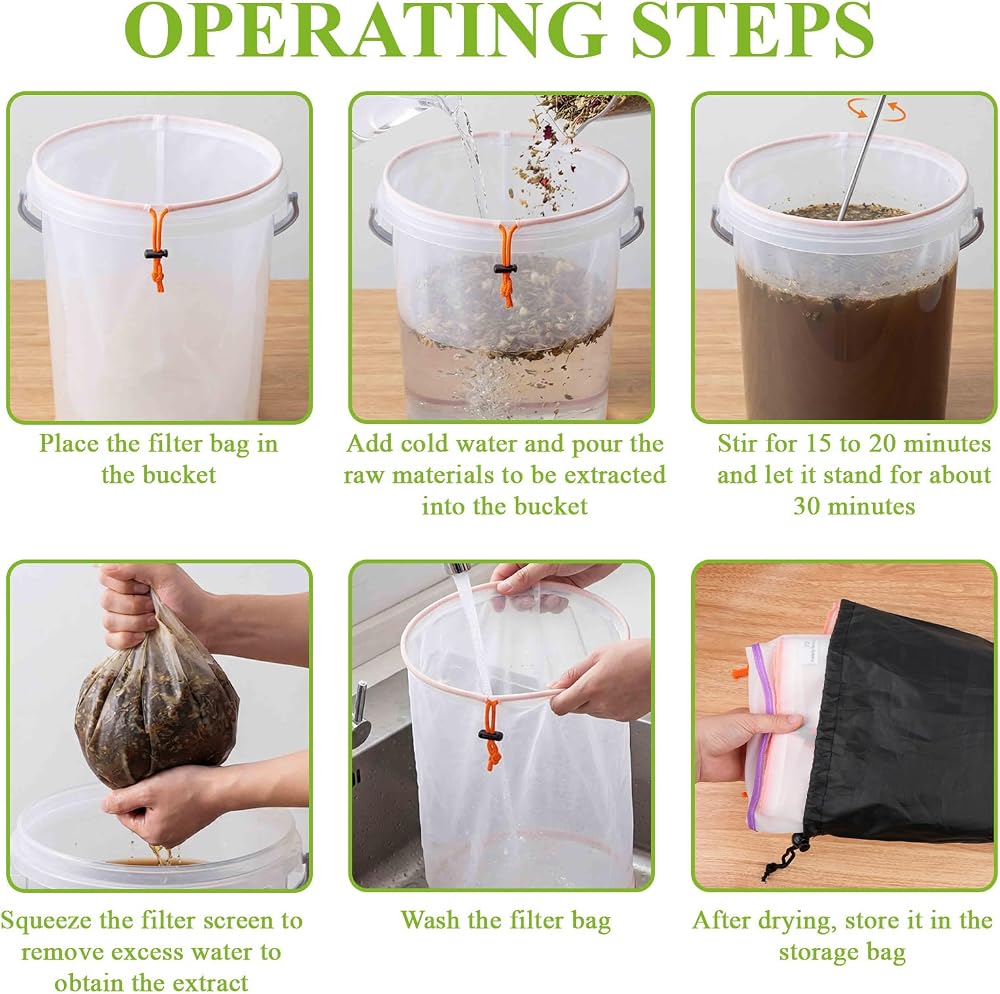 OPERATING STEPS

Place the filter bag in the bucket

Add cold water and pour the raw materials to be extracted into the bucket

Stir for 15 to 20 minutes and let it stand for about 30 minutes

Squeeze the filter screen to remove excess water to obtain the extract

Wash the filter bag

After drying, store it in the storage bag