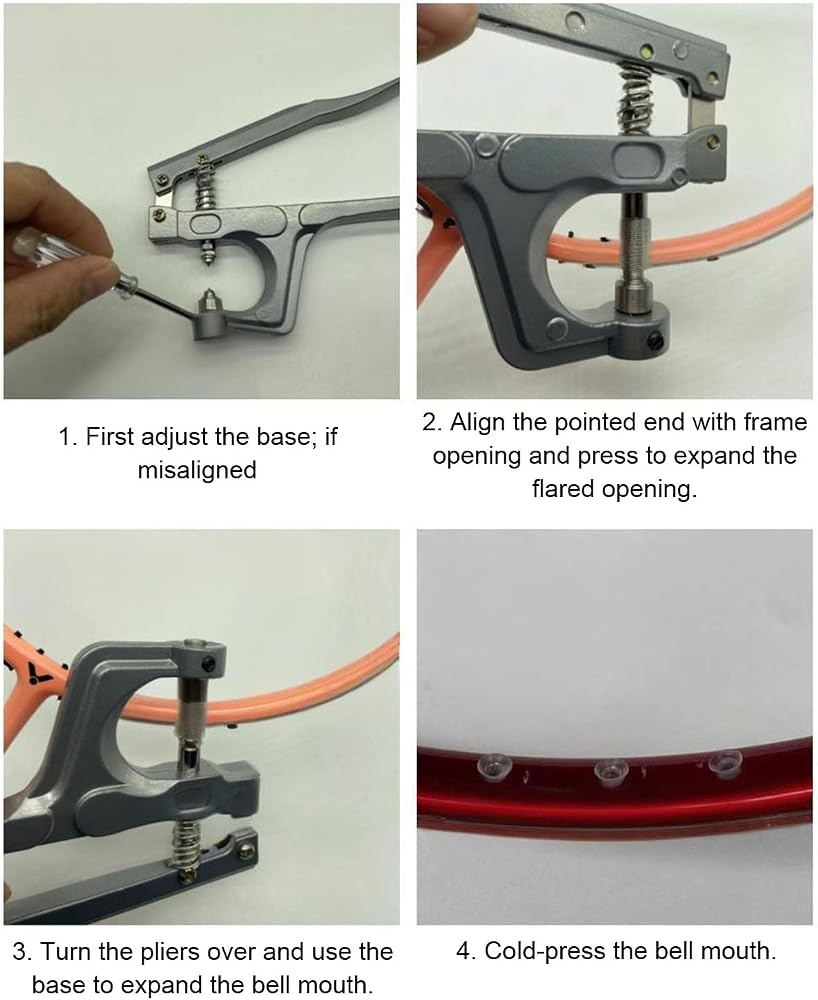 1. First adjust the base; if misaligned

2. Align the pointed end with frame opening and press to expand the flared opening.

3. Turn the pliers over and use the base to expand the bell mouth.

4. Cold-press the bell mouth.