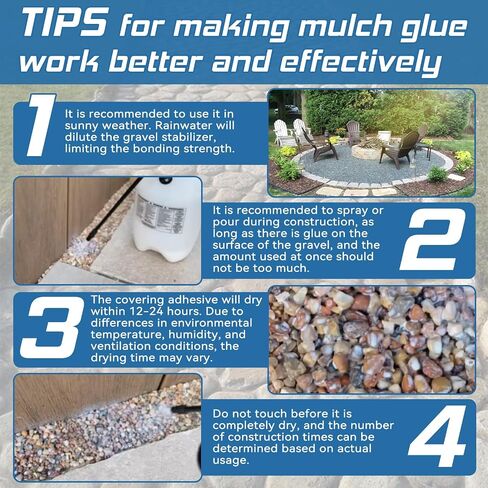 TIPS for making mulch glue work better and effectively

1
It is recommended to use it in sunny weather. Rainwater will dilute the gravel stabilizer, limiting the bonding strength.

It is recommended to spray or pour during construction, as long as there is glue on the surface of the gravel, and the amount used at once should not be too much.
2

3
The covering adhesive will dry within 12-24 hours. Due to differences in environmental temperature, humidity, and ventilation conditions, the drying time may vary.

Do not touch before it is completely dry, and the number of construction times can be determined based on actual usage.
4