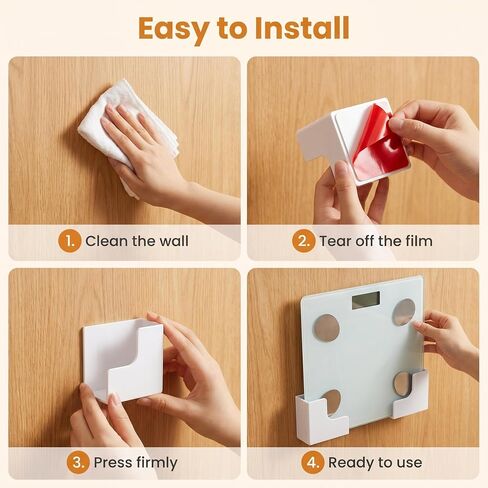 Easy to Install

1. Clean the wall

2. Tear off the film

3. Press firmly

4. Ready to use