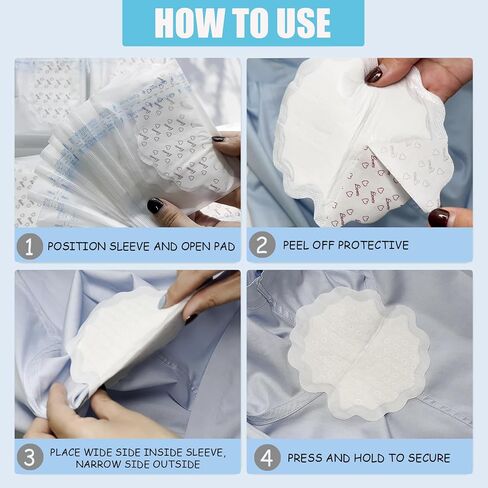 HOW TO USE

1 POSITION SLEEVE AND OPEN PAD

2 PEEL OFF PROTECTIVE

3 PLACE WIDE SIDE INSIDE SLEEVE, NARROW SIDE OUTSIDE

4 PRESS AND HOLD TO SECURE