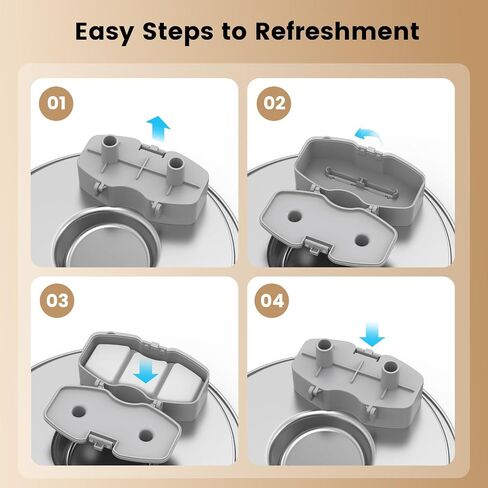 Easy Steps to Refreshment

01

02

03

04