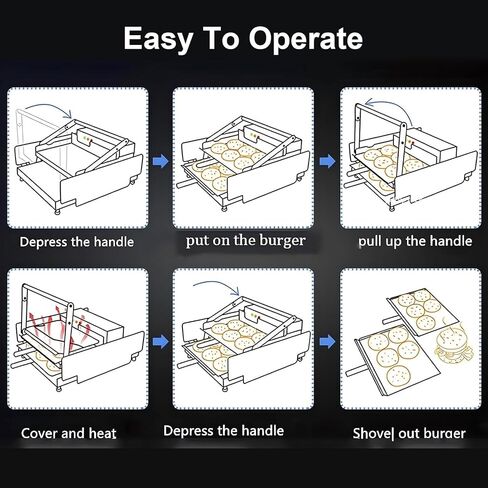 Easy To Operate

Depress the handle

put on the burger

pull up the handle

Cover and heat

Depress the handle

Shovel out burger