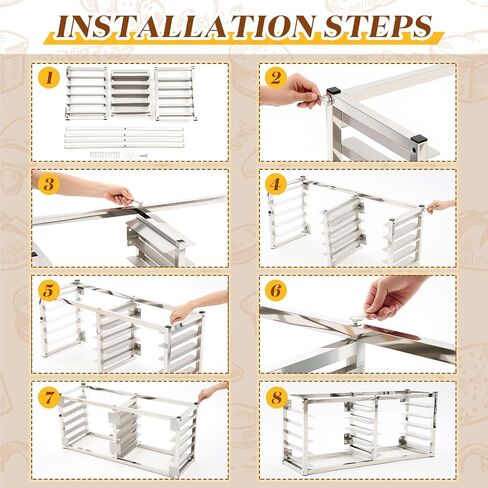 INSTALLATION STEPS

1

2

3

4

5

6

7

8