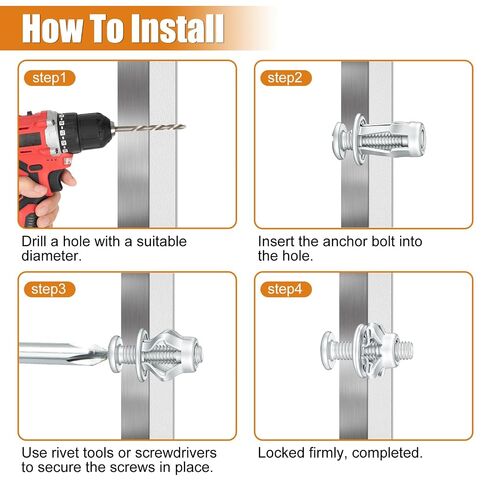 How To Install

step1

Drill a hole with a suitable diameter.

step2

Insert the anchor bolt into the hole.

step3

Use rivet tools or screwdrivers to secure the screws in place.

step4

Locked firmly, completed.