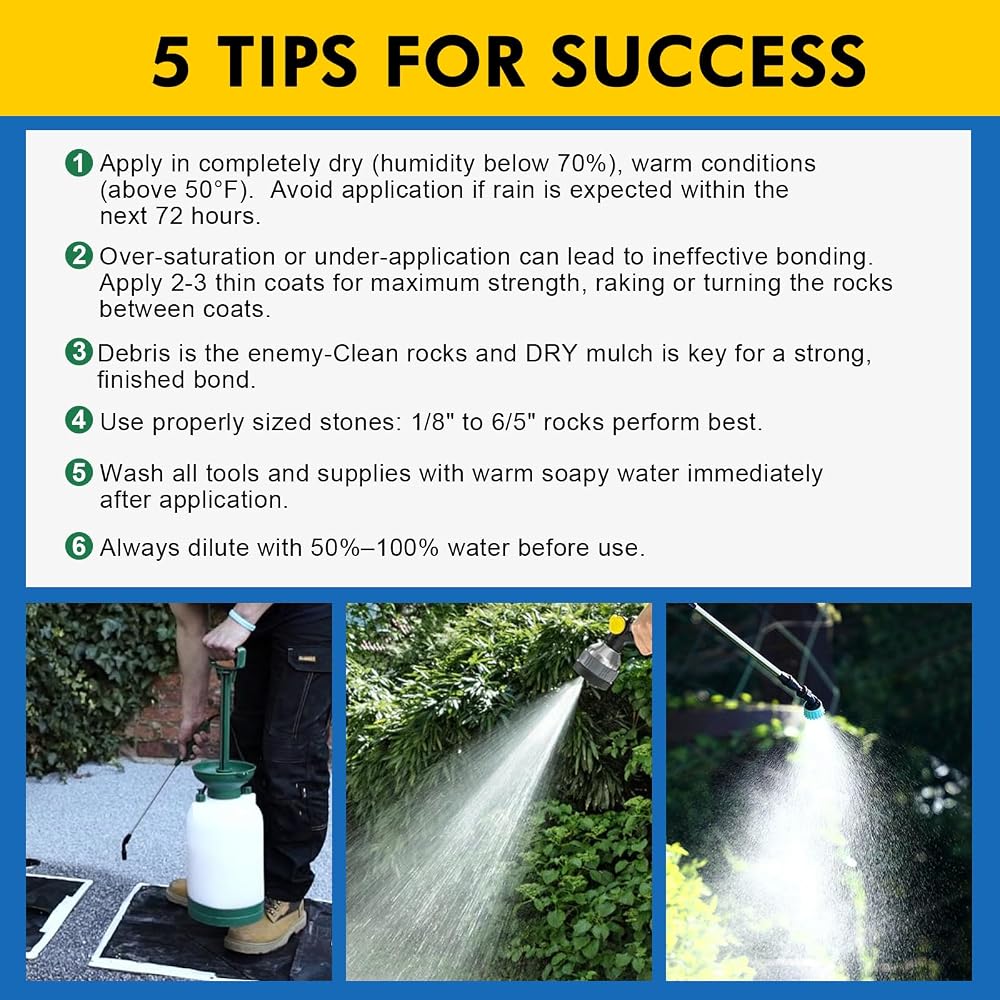 5 TIPS FOR SUCCESS

1 Apply in completely dry (humidity below 70%), warm conditions (above 50°F). Avoid application if rain is expected within the next 72 hours.

2 Over-saturation or under-application can lead to ineffective bonding. Apply 2-3 thin coats for maximum strength, raking or turning the rocks between coats.

3 Debris is the enemy-Clean rocks and DRY mulch is key for a strong, finished bond.

4 Use properly sized stones: 1/8" to 6/5" rocks perform best.

5 Wash all tools and supplies with warm soapy water immediately after application.

6 Always dilute with 50%–100% water before use.