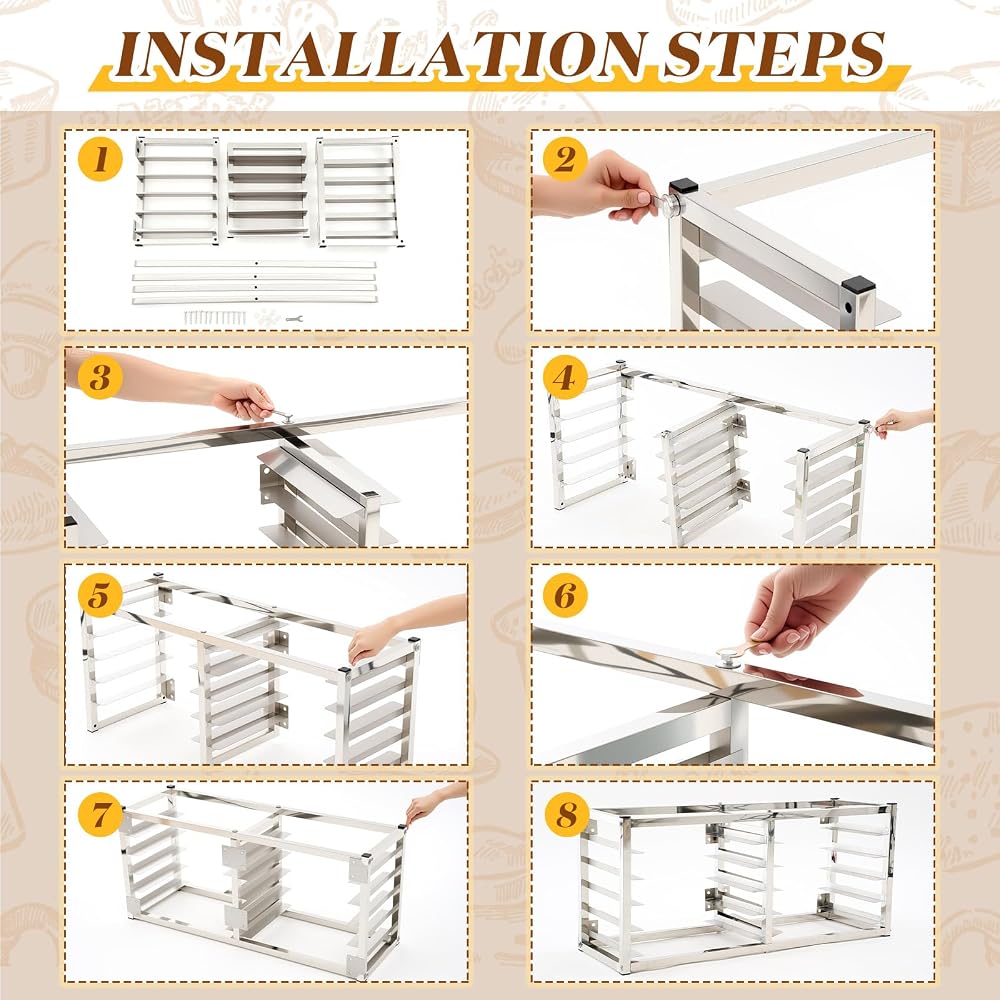 INSTALLATION STEPS

1

2

3

4

5

6

7

8