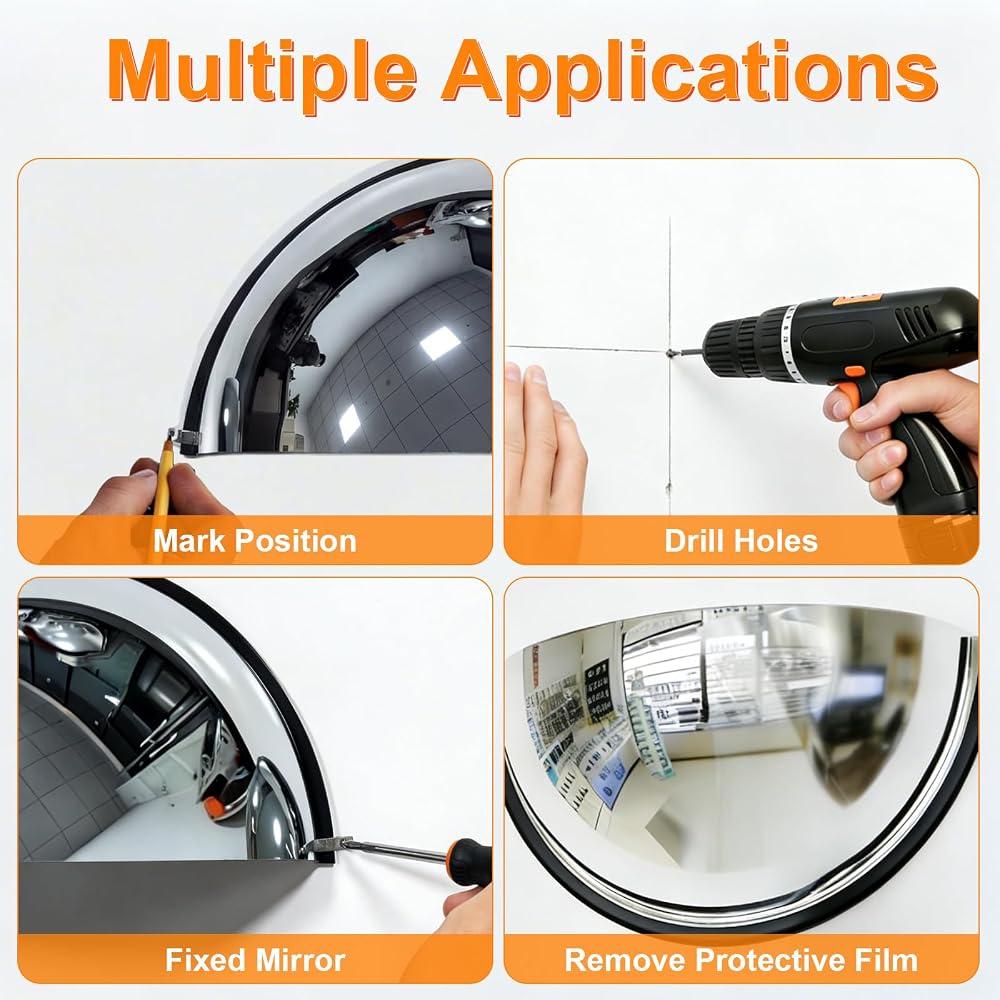 Multiple Applications

Mark Position

Drill Holes

Fixed Mirror

Remove Protective Film