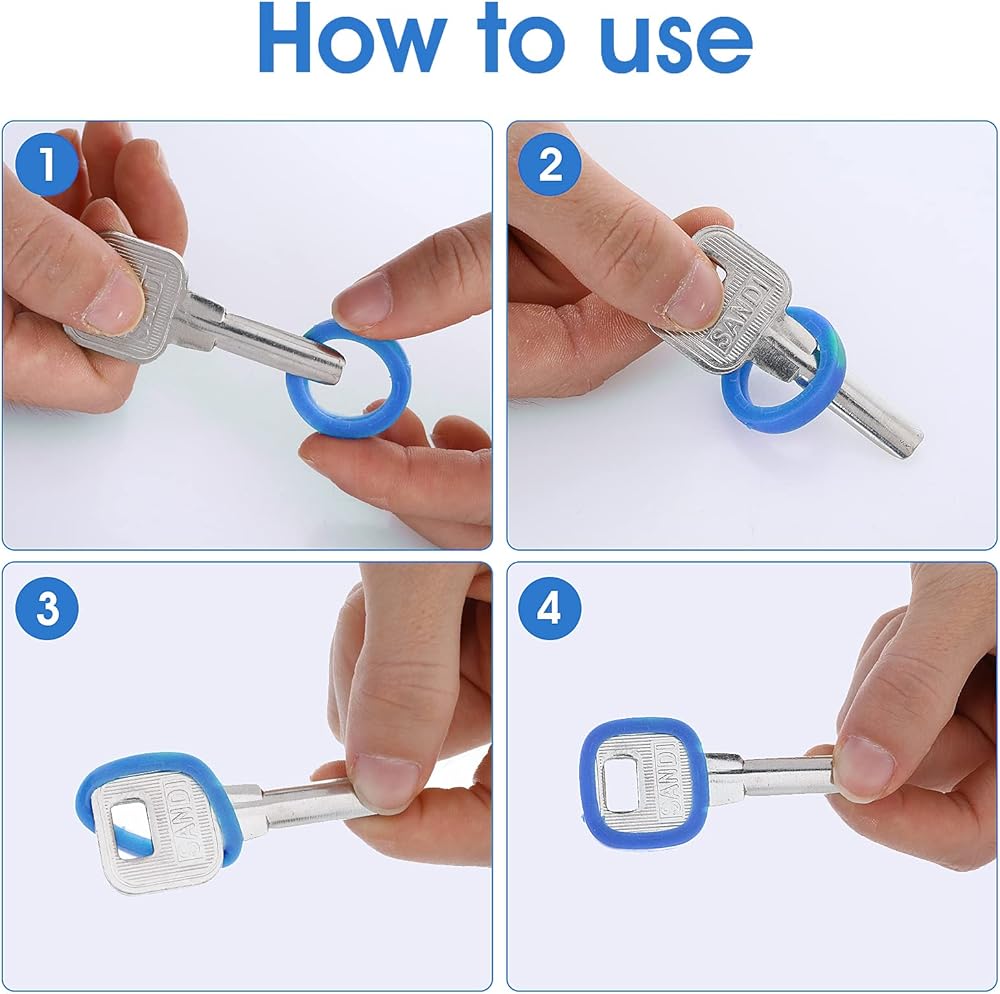 How to use

1

2

SANDI

3

SANDI

4

SANDI