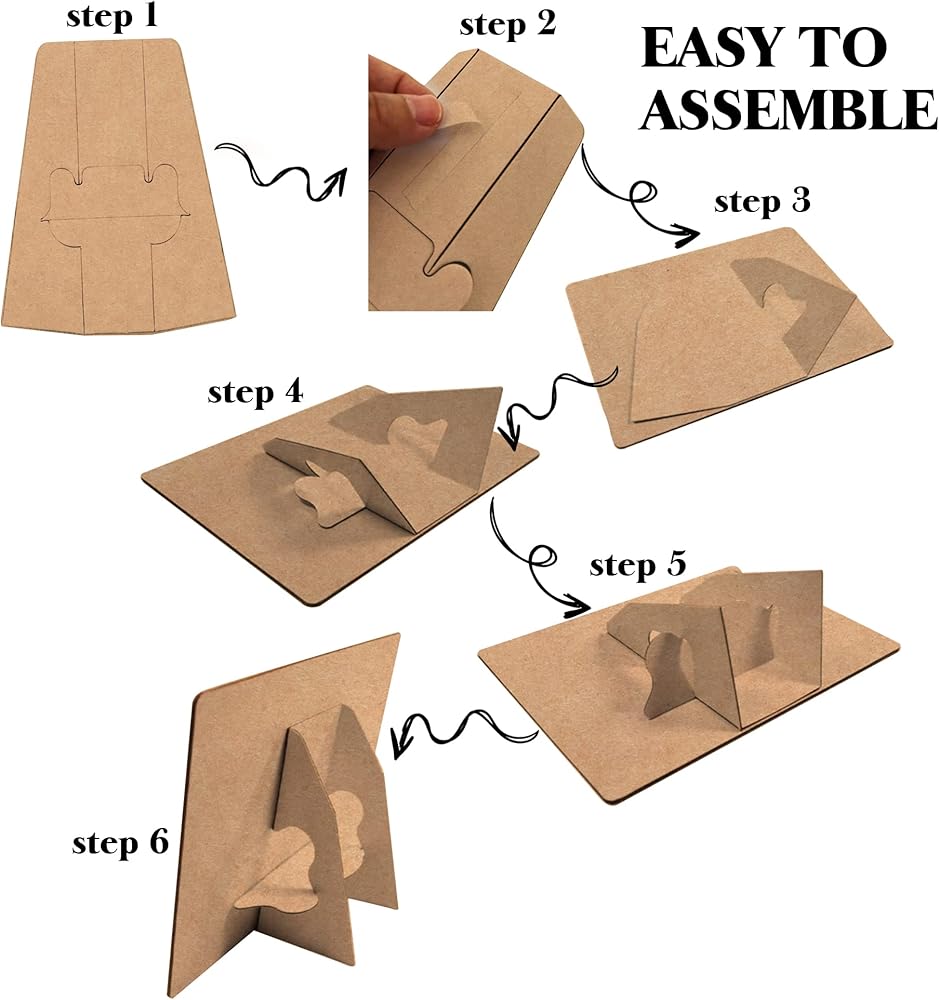 step 1

step 2

EASY TO ASSEMBLE

step 3

step 4

step 5

step 6