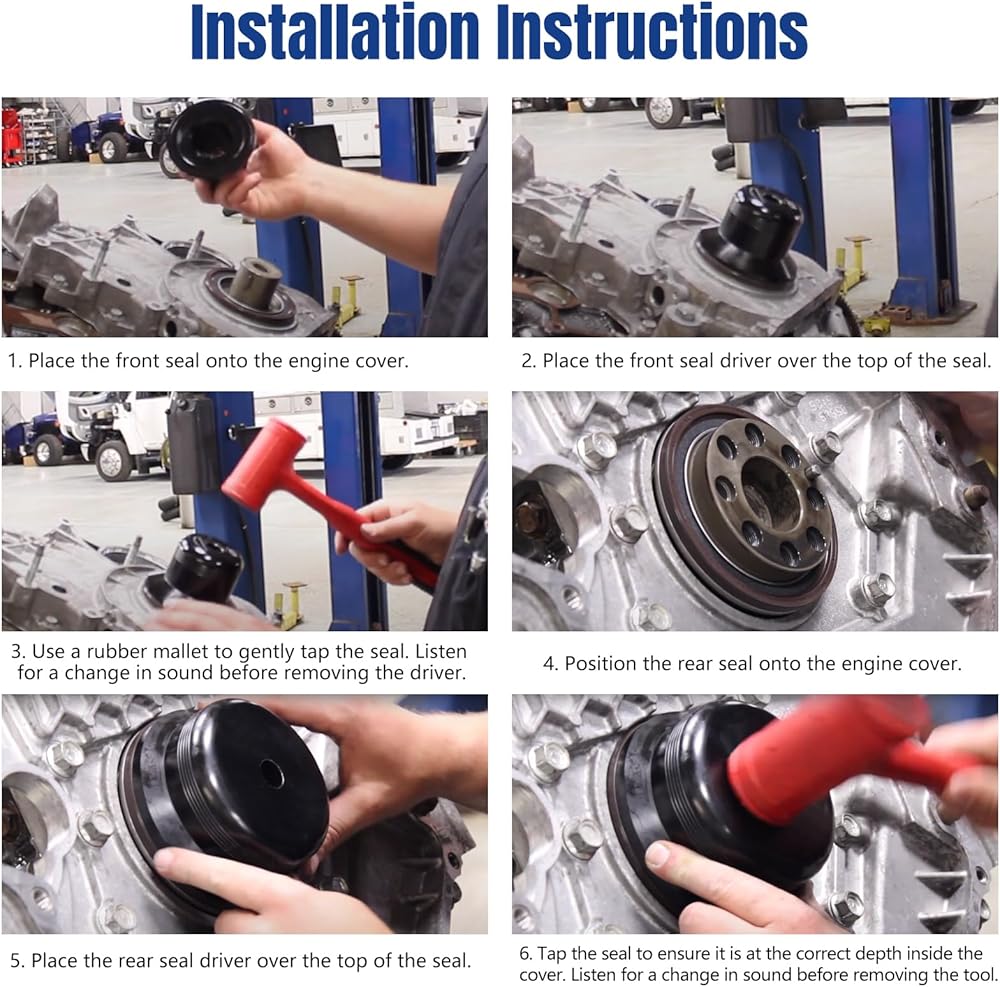 Installation Instructions

1. Place the front seal onto the engine cover.

2. Place the front seal driver over the top of the seal.

3. Use a rubber mallet to gently tap the seal. Listen for a change in sound before removing the driver.

4. Position the rear seal onto the engine cover.

5. Place the rear seal driver over the top of the seal.

6. Tap the seal to ensure it is at the correct depth inside the cover. Listen for a change in sound before removing the tool.