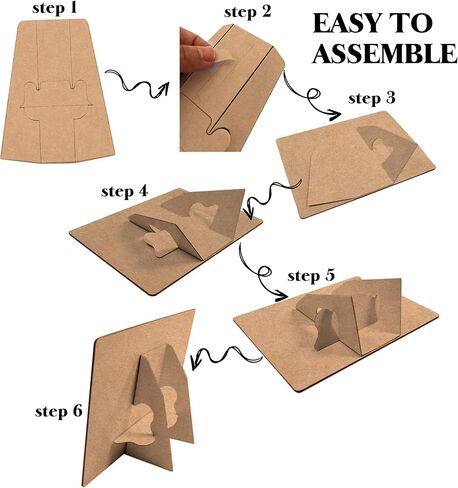 step 1

step 2

EASY TO ASSEMBLE

step 3

step 4

step 5

step 6