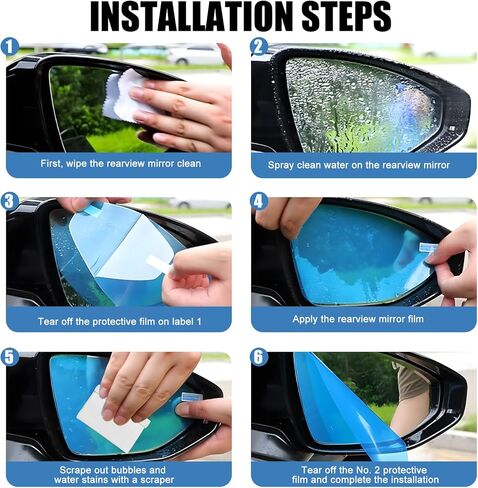 INSTALLATION STEPS

1

First, wipe the rearview mirror clean

2

Spray clean water on the rearview mirror

3

Tear off the protective film on label 1

4

Apply the rearview mirror film

5

Scrape out bubbles and water stains with a scraper

6

Tear off the No. 2 protective film and complete the installation